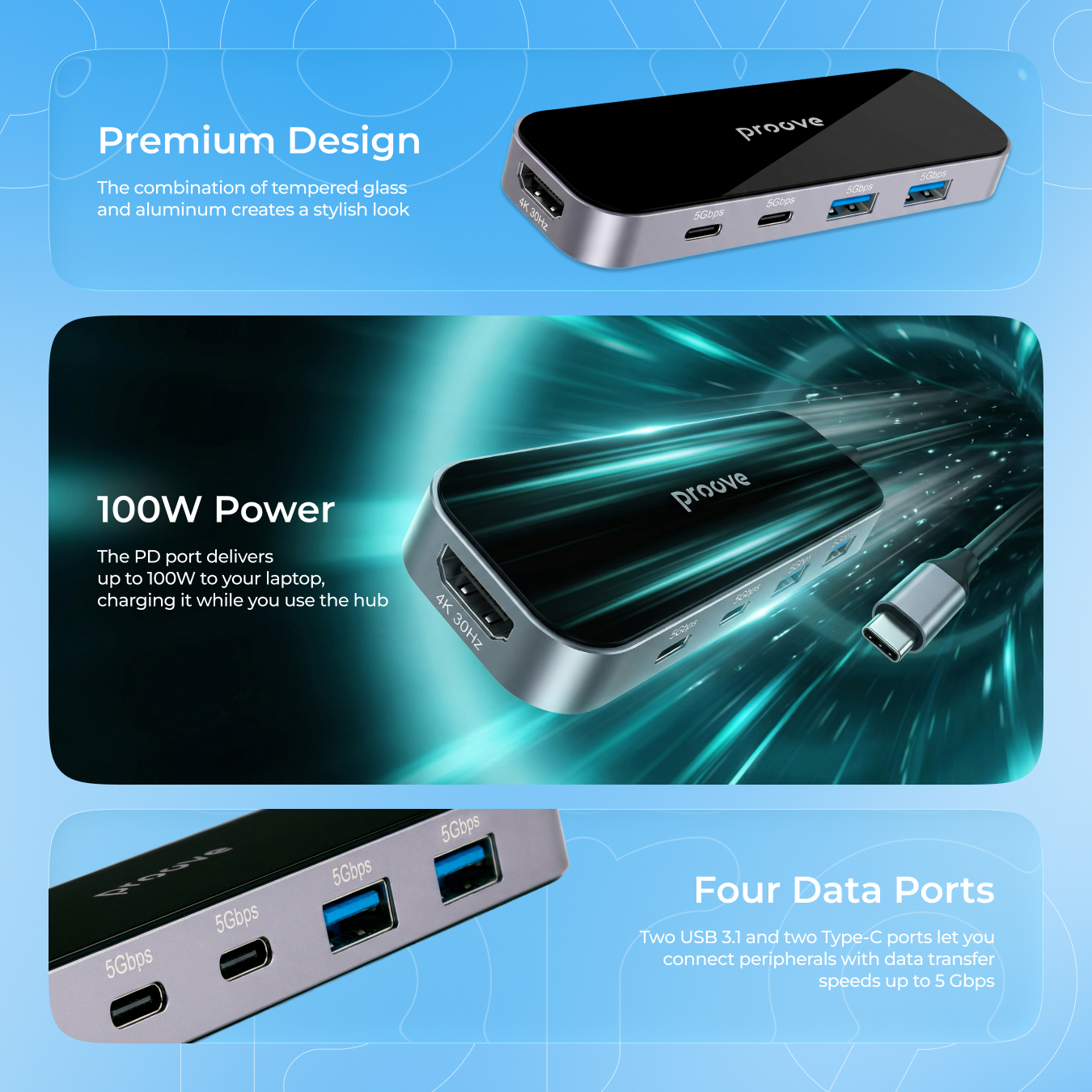 Premium Design

The combination of tempered glass and aluminum creates a stylish look

proove

4K 30Hz

5Gbps 5Gbps 5Gbps 5Gbps

100W Power

The PD port delivers up to 100W to your laptop, charging it while you use the hub

proove

4K 30Hz

5Gbps 5Gbps 5Gbps 5Gbps

proove

5Gbps 5Gbps 5Gbps 5Gbps

Four Data Ports

Two USB 3.1 and two Type-C ports let you connect peripherals with data transfer speeds up to 5 Gbps